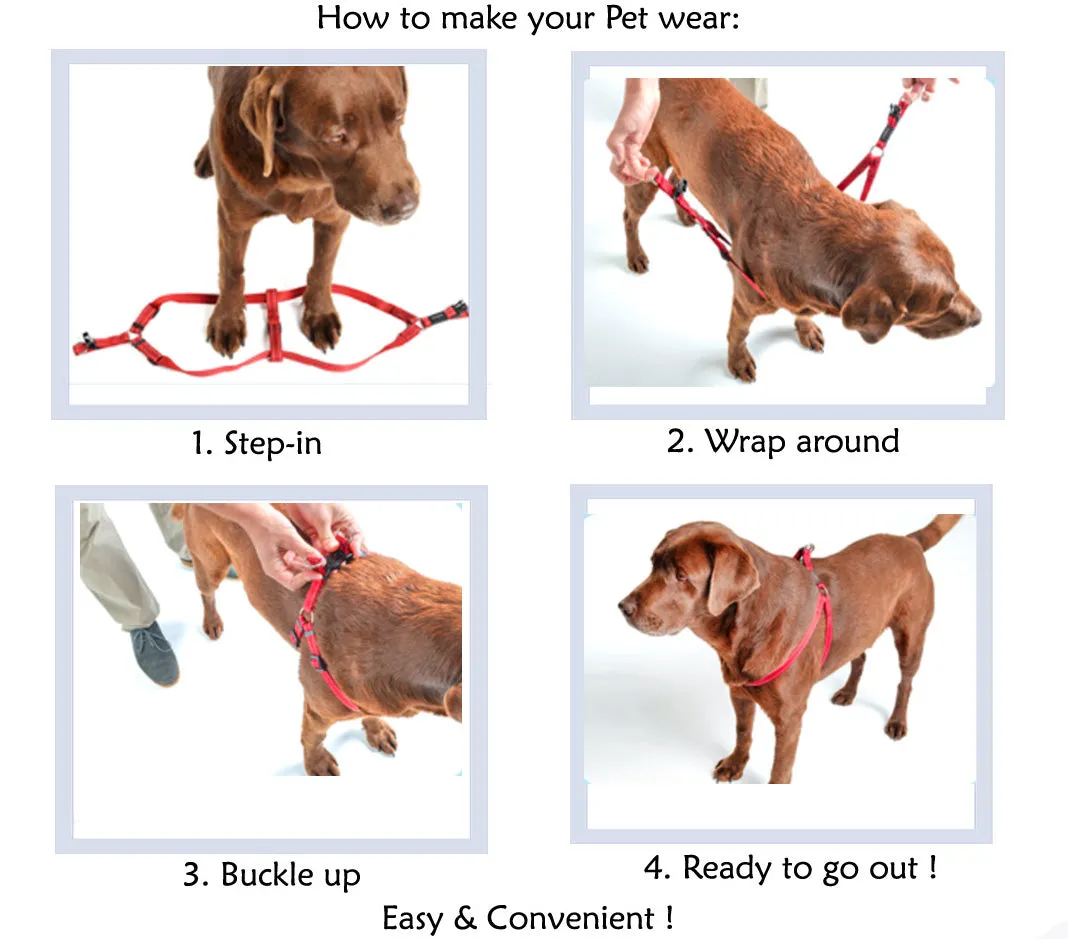 How to make your Pet wear:

1. Step-in

2. Wrap around

3. Buckle up

4. Ready to go out !

Easy & Convenient !