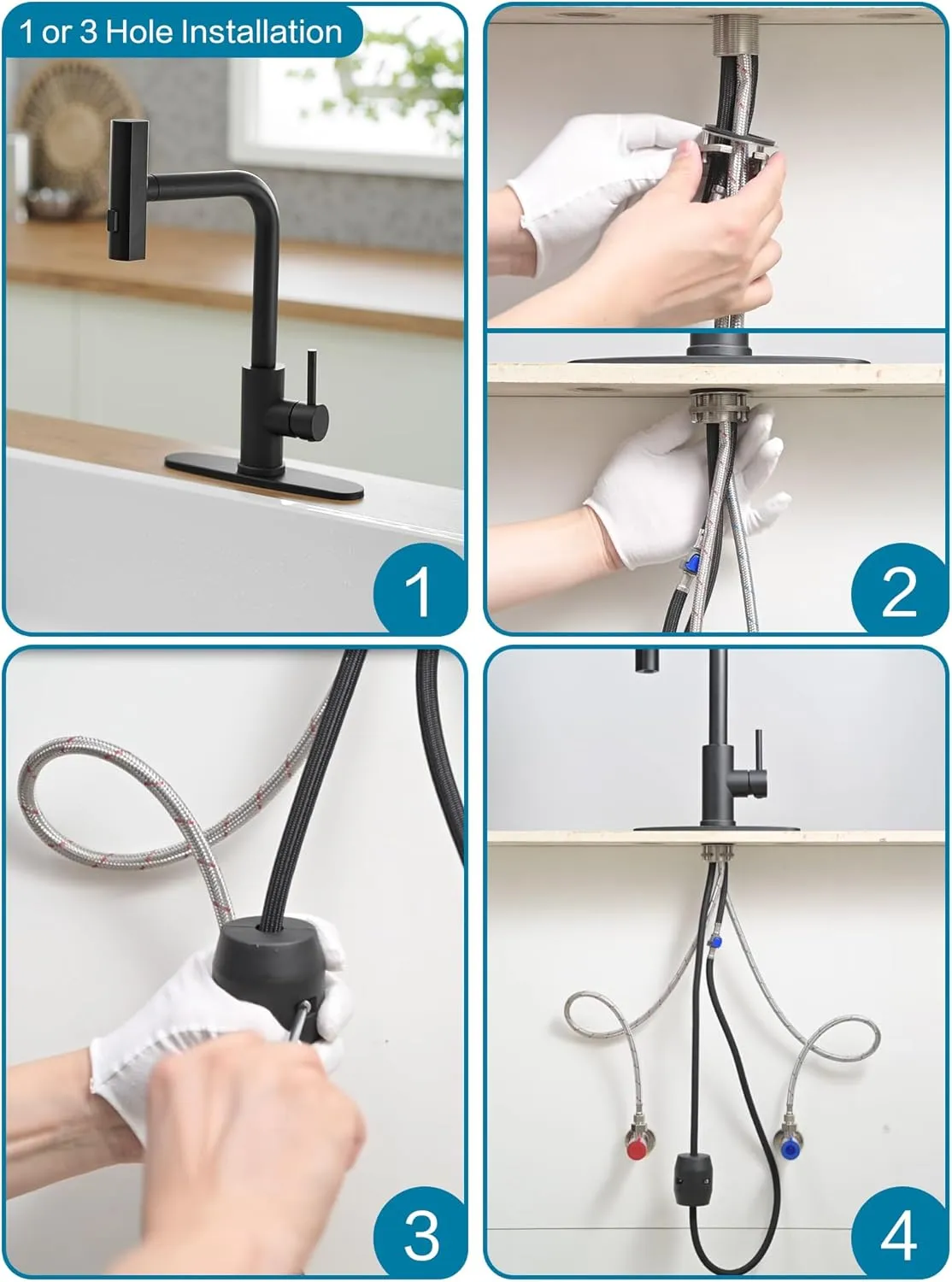 1 or 3 Hole Installation

1

2

3

4