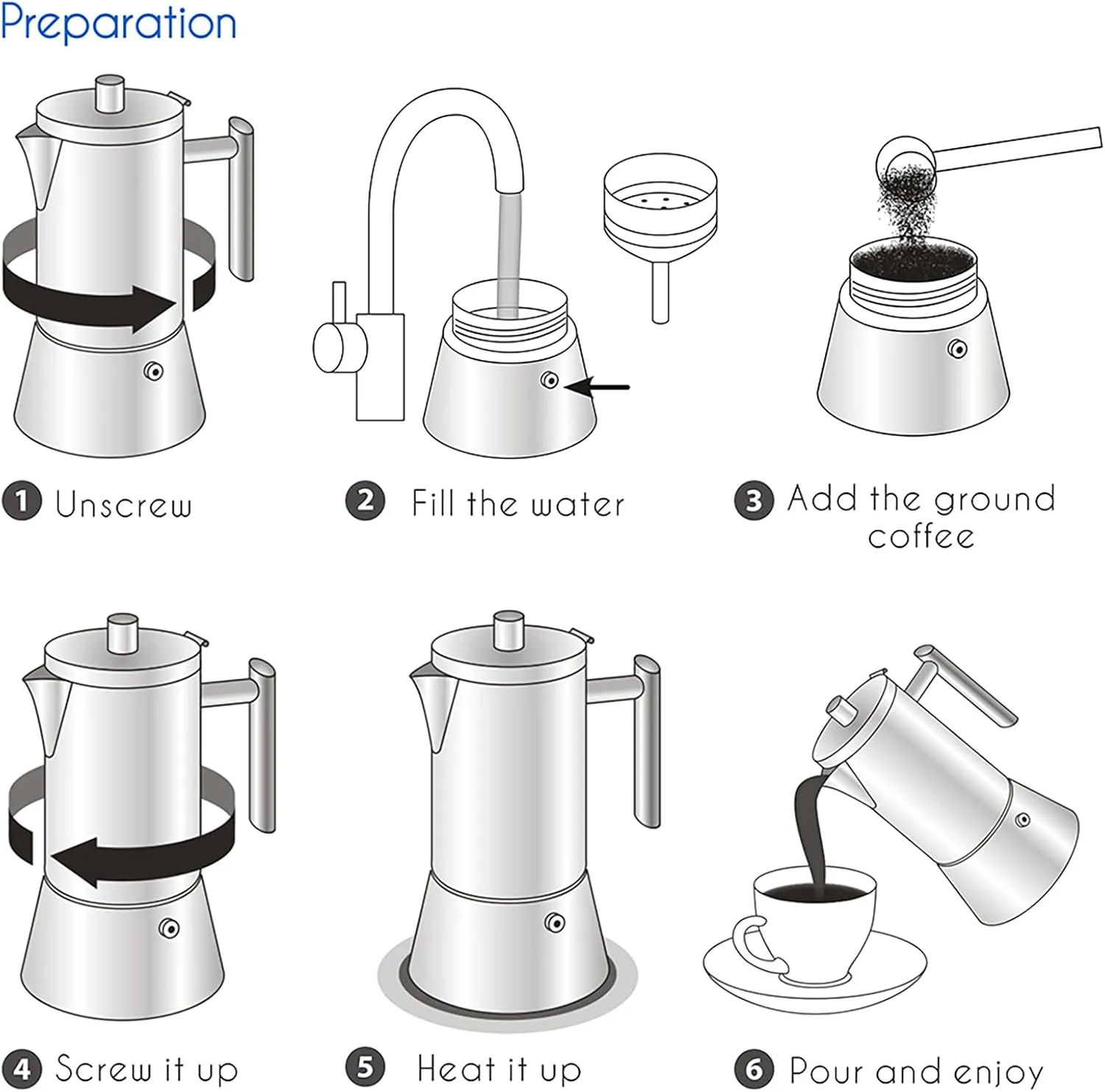 Preparation

1 Unscrew

2 Fill the water

3 Add the ground coffee

4 Screw it up

5 Heat it up

6 Pour and enjoy