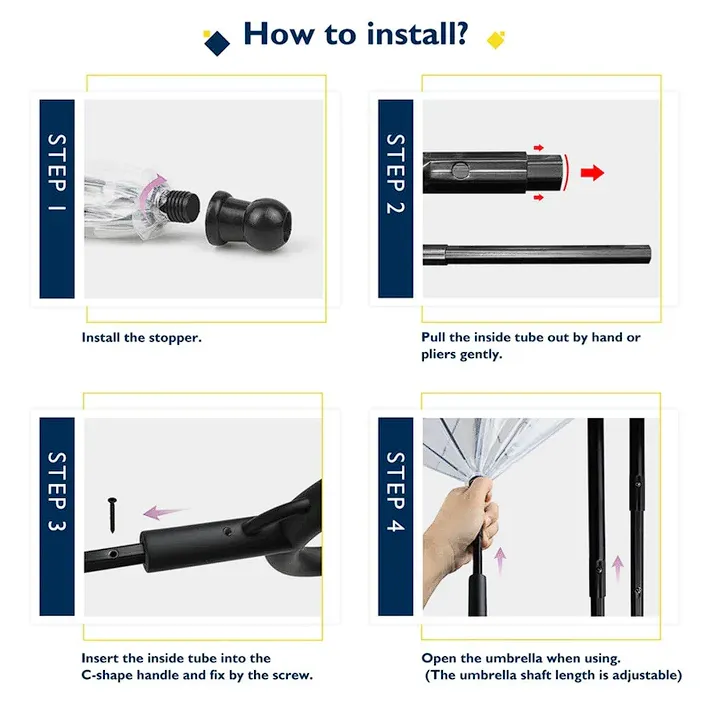 How to install?

STEP 1

Install the stopper.

STEP 2

Pull the inside tube out by hand or pliers gently.

STEP 3

Insert the inside tube into the C-shape handle and fix by the screw.

STEP 4

Open the umbrella when using.
(The umbrella shaft length is adjustable)