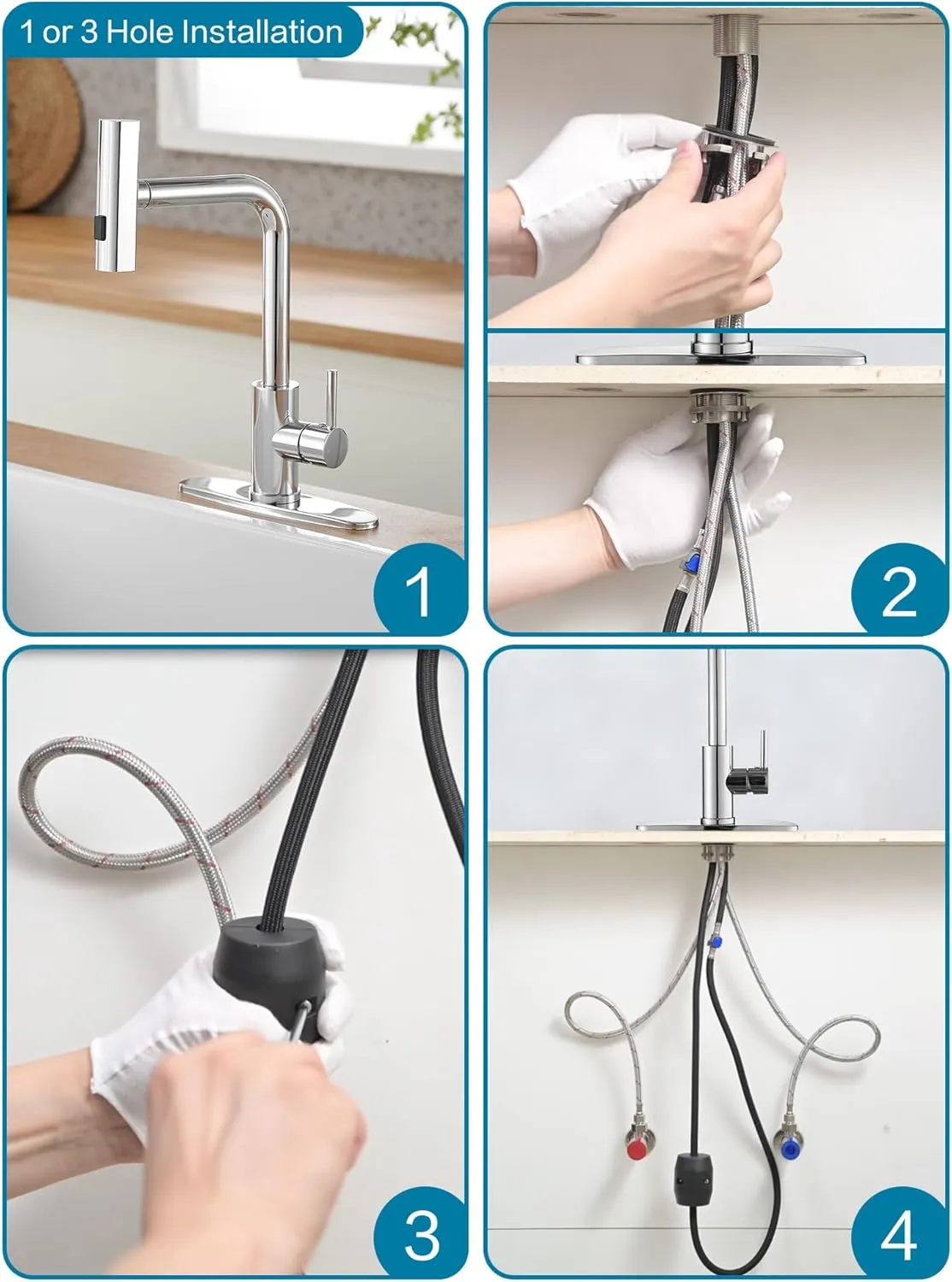 1 or 3 Hole Installation

1

2

3

4