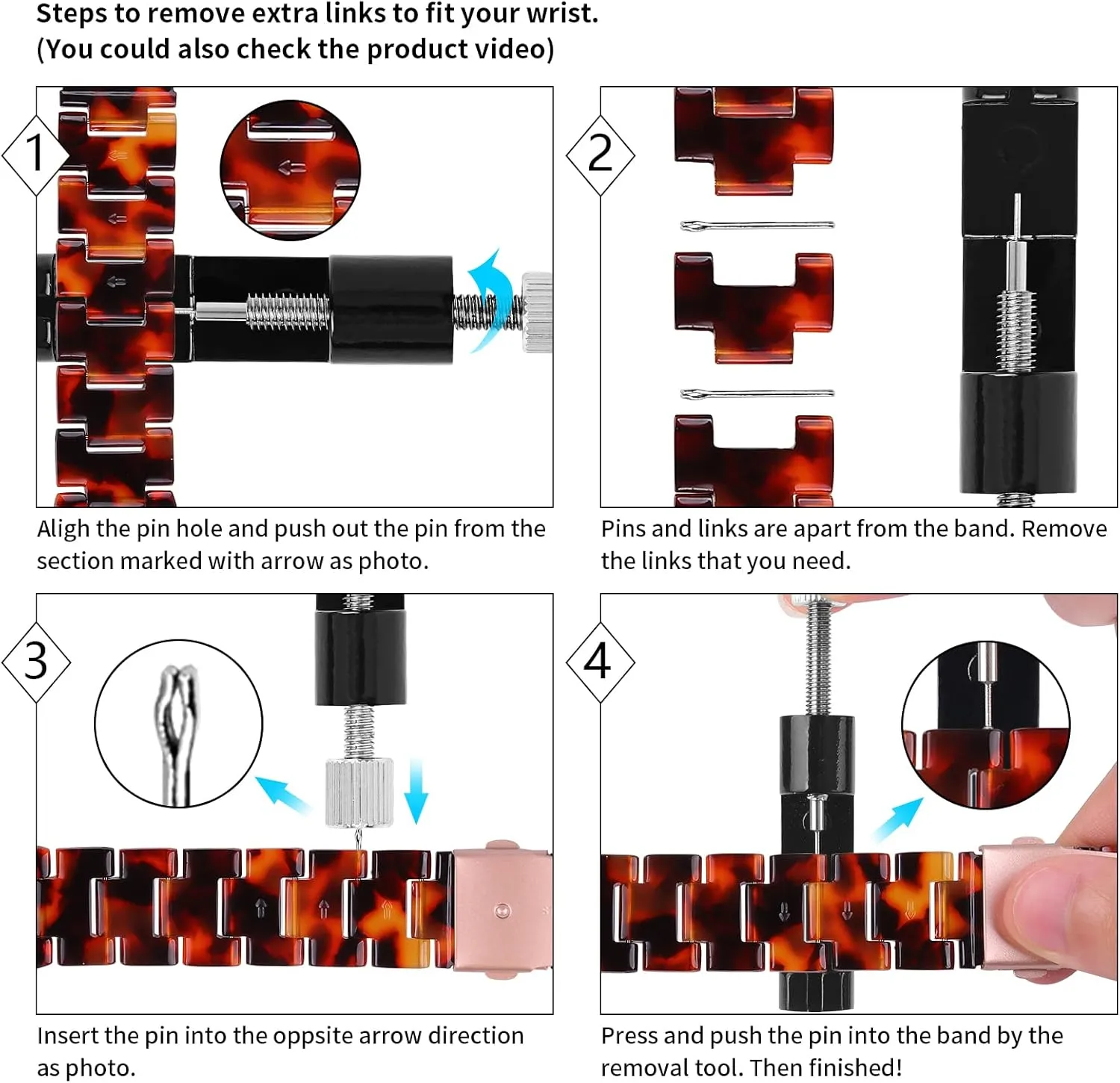 Steps to remove extra links to fit your wrist.
(You could also check the product video)

1

Aligh the pin hole and push out the pin from the section marked with arrow as photo.

2

Pins and links are apart from the band. Remove the links that you need.

3

Insert the pin into the oppsite arrow direction as photo.

4

Press and push the pin into the band by the removal tool. Then finished!