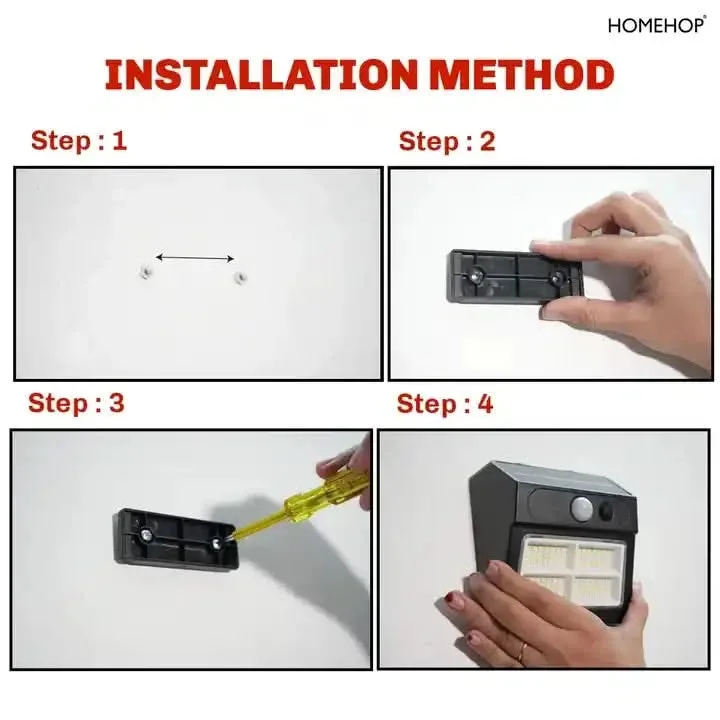 HOMEHOP®

INSTALLATION METHOD

Step : 1

Step : 2

Step : 3

Step : 4