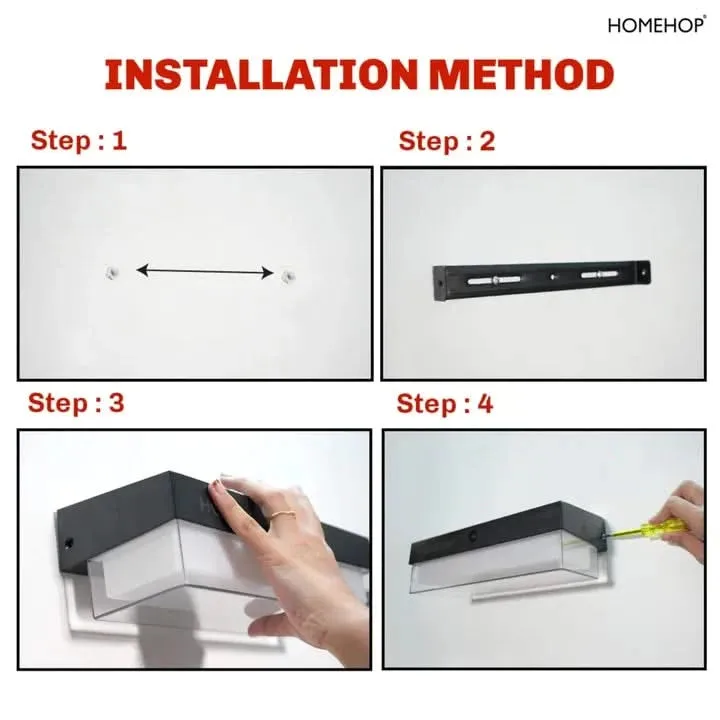 HOMEHOP®

INSTALLATION METHOD

Step : 1

Step : 2

Step : 3

Step : 4