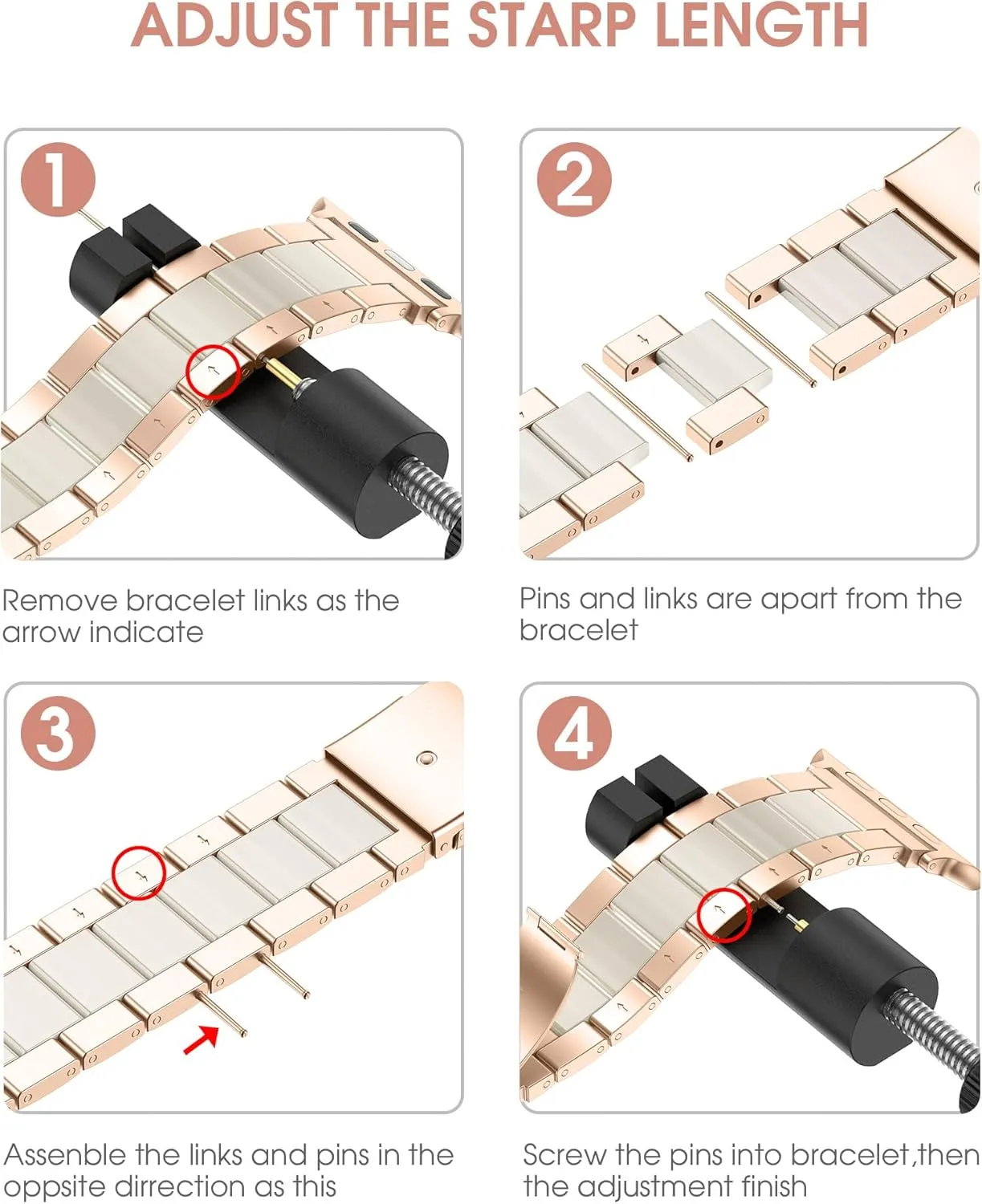 ADJUST THE STARP LENGTH

1

Remove bracelet links as the arrow indicate

2

Pins and links are apart from the bracelet

3

Assenble the links and pins in the oppsite dirrection as this

4

Screw the pins into bracelet,then the adjustment finish